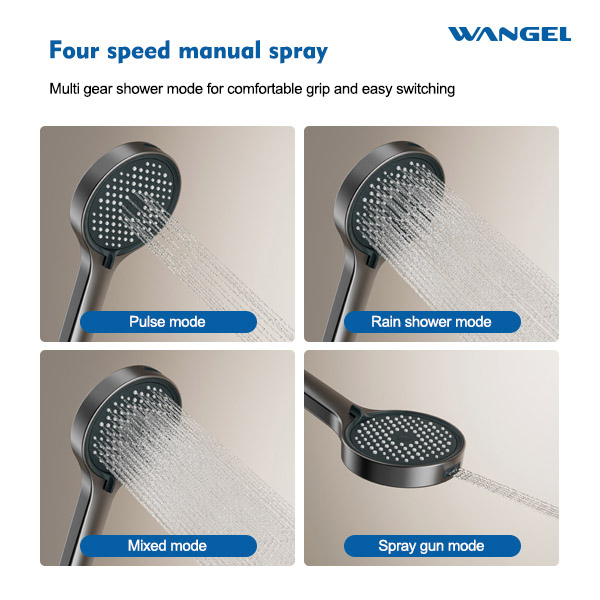 WANGEL

Four speed manual spray

Multi gear shower mode for comfortable grip and easy switching

Pulse mode

Rain shower mode

Mixed mode

Spray gun mode